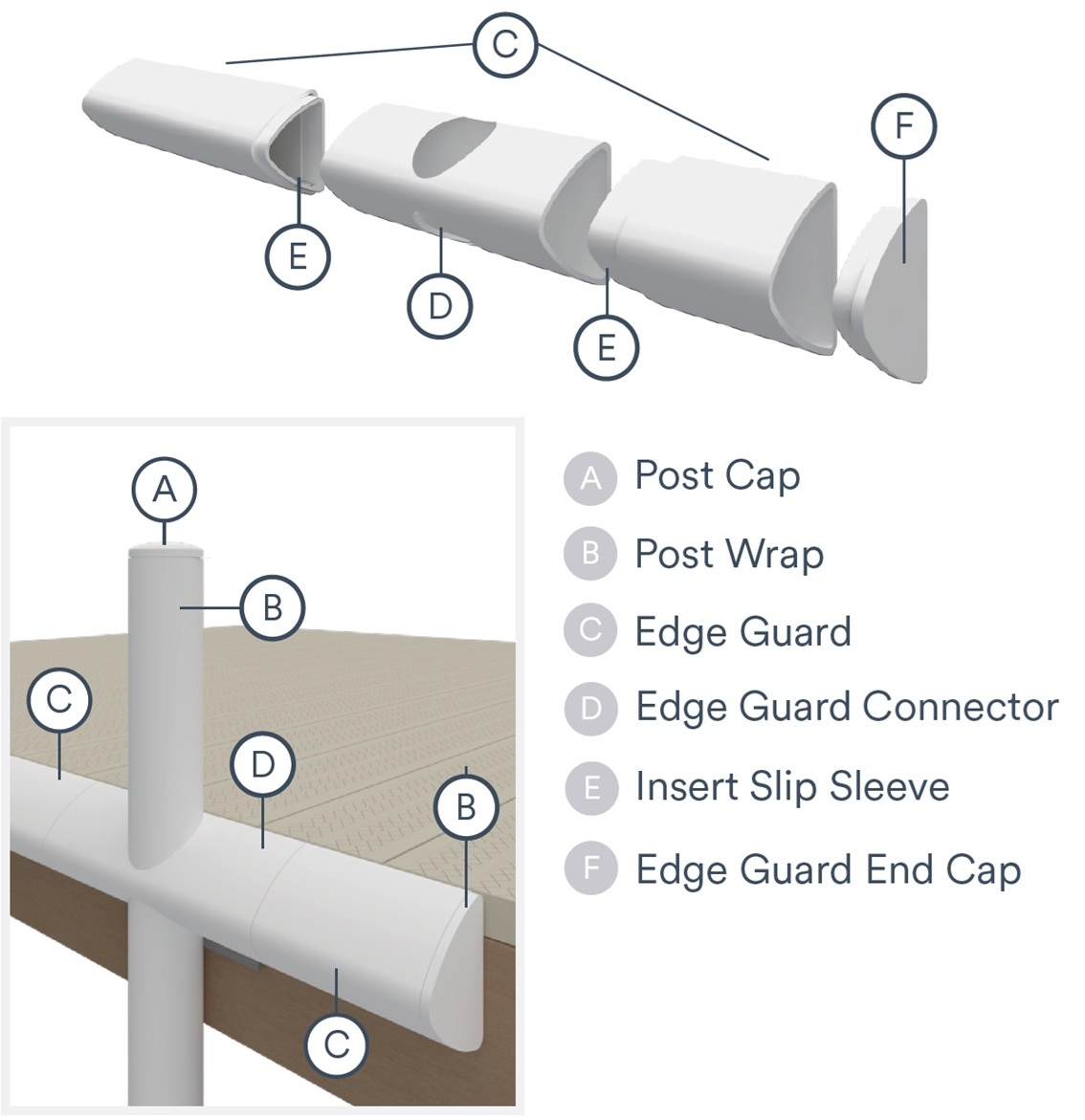 C
F
E
D
E

A
B
C
D
B
C

A Post Cap
B Post Wrap
C Edge Guard
D Edge Guard Connector
E Insert Slip Sleeve
F Edge Guard End Cap